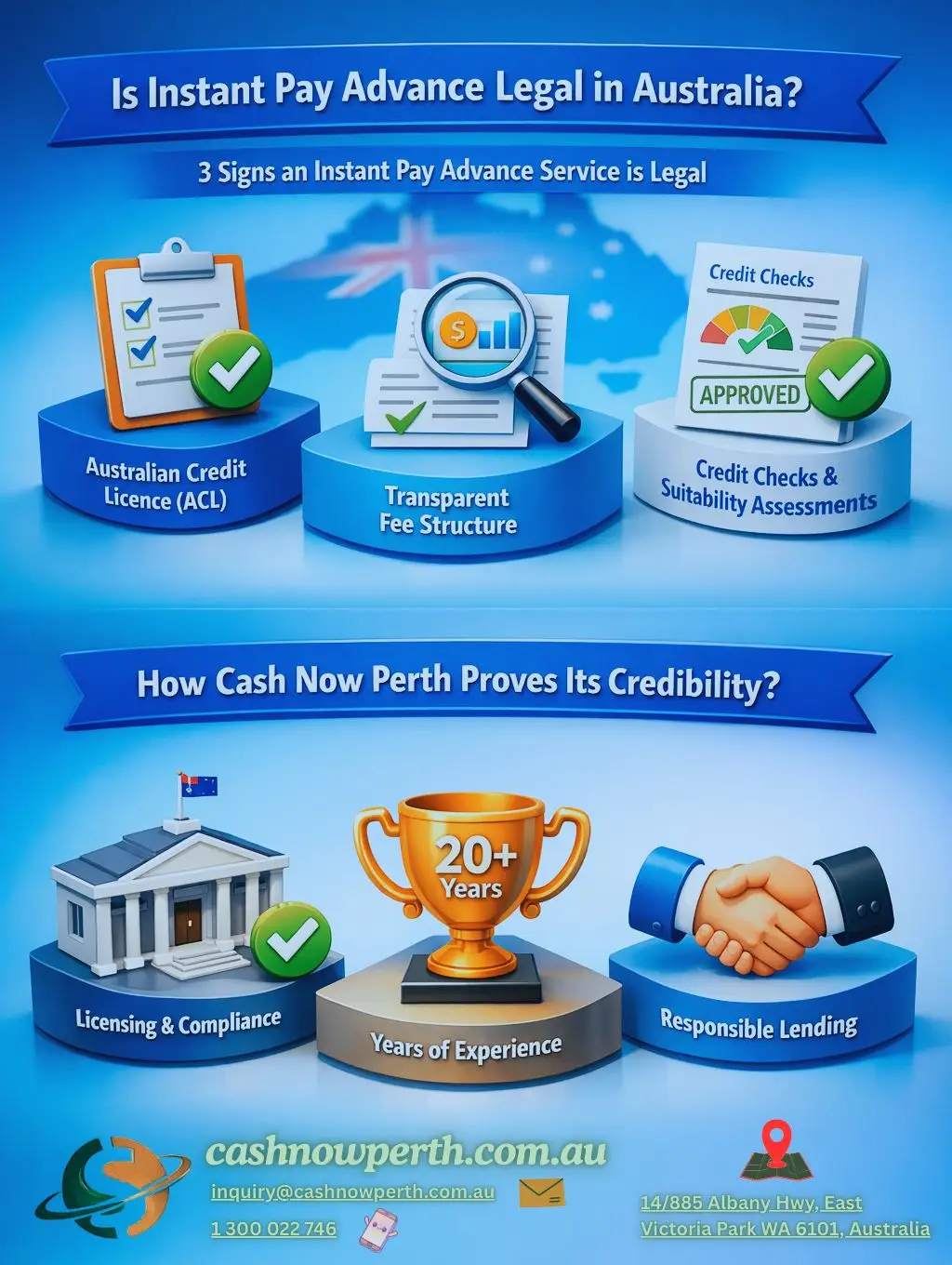 Is Instant Pay Advance Legal in Australia?

3 Signs an Instant Pay Advance Service is Legal

Australian Credit Licence (ACL)

$

Transparent Fee Structure

Credit Checks

APPROVED

Credit Checks & Suitability Assessments

How Cash Now Perth Proves Its Credibility?

Licensing & Compliance

20+ Years

Years of Experience

Responsible Lending

cashnowperth.com.au

inquiry@cashnowperth.com.au

1 300 022 746

14/885 Albany Hwy, East Victoria Park WA 6101, Australia